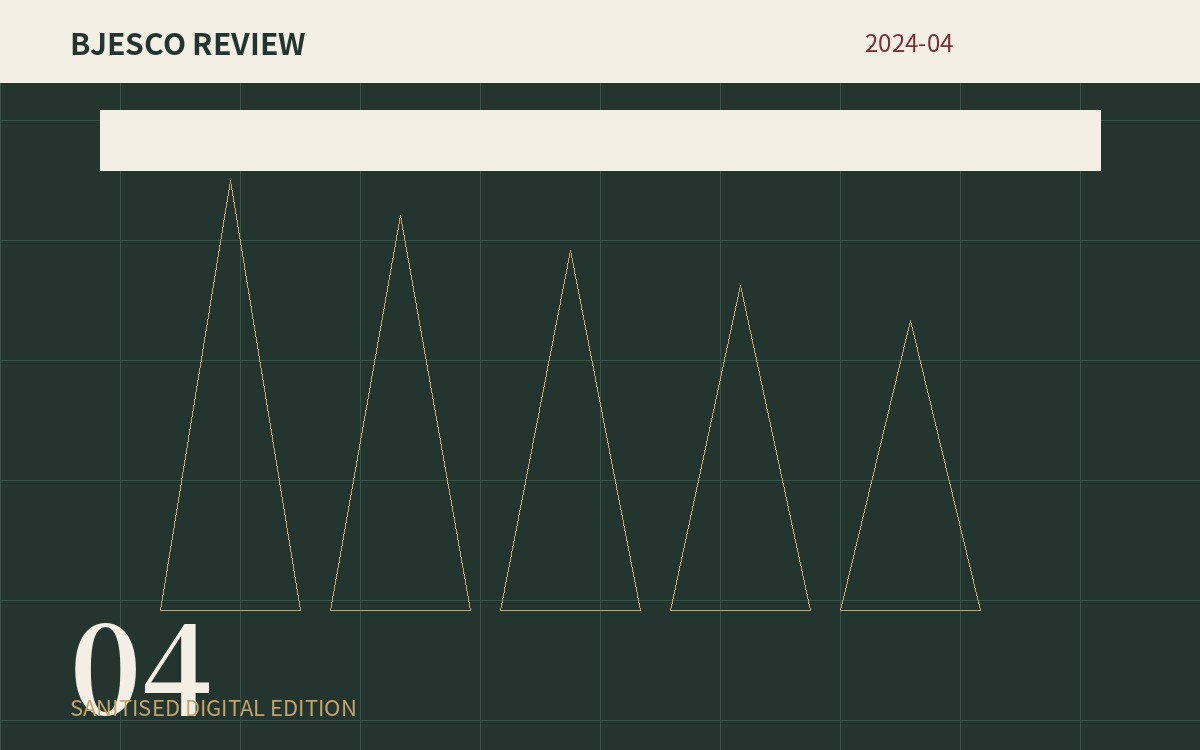 BJESCO REVIEW

2024-04

04

SANITISED DIGITAL EDITION